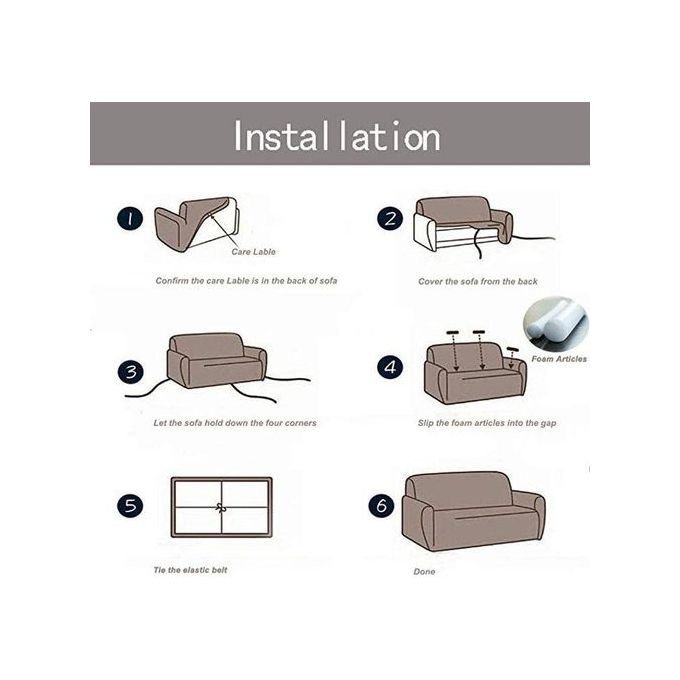 Installation

1
Care Lable
Confirm the care Lable is in the back of sofa

2
Cover the sofa from the back

3
Let the sofa hold down the four corners

4
Foam Articles
Slip the foam articles into the gap

5
Tie the elastic belt

6
Done